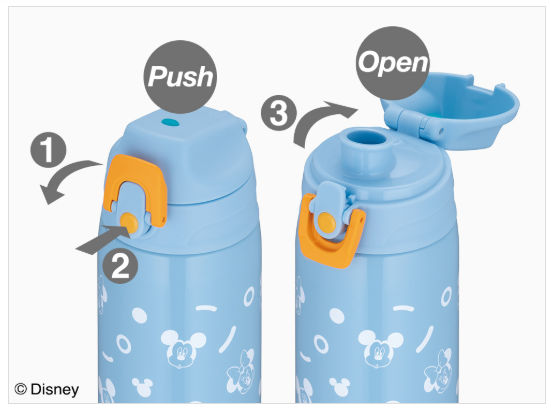 Push

1

2

Open

3

© Disney